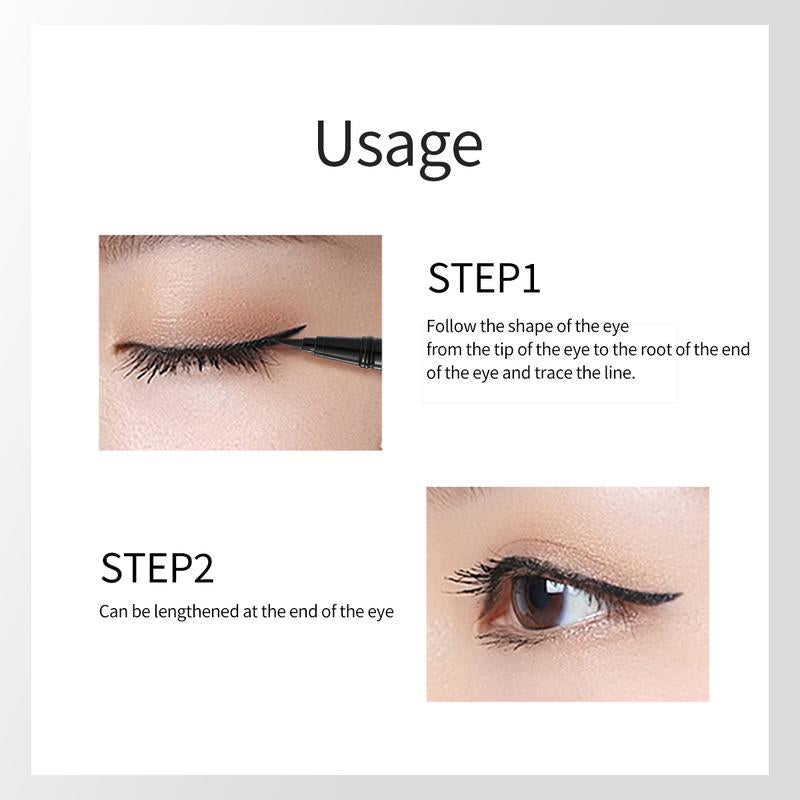 Usage

STEP1

Follow the shape of the eye
from the tip of the eye to the root of the end of the eye and trace the line.

STEP2

Can be lengthened at the end of the eye